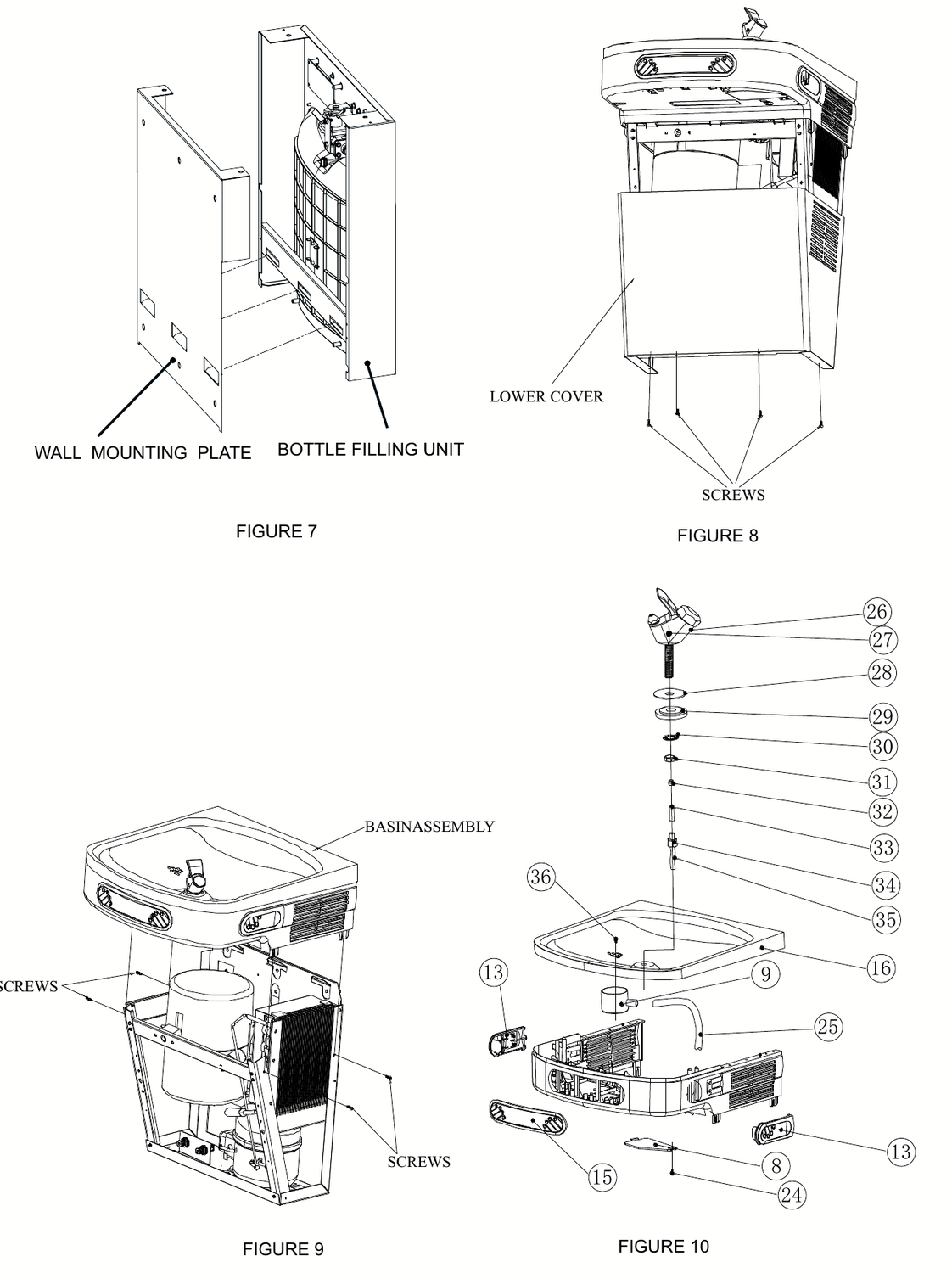 WALL MOUNTING PLATE
BOTTLE FILLING UNIT

FIGURE 7

LOWER COVER

SCREWS

FIGURE 8

BASINASSEMBLY

SCREWS

SCREWS

FIGURE 9

26
27
28
29
30
31
32
33
34
35
36
16
9
13
25
13
15
8
24

FIGURE 10